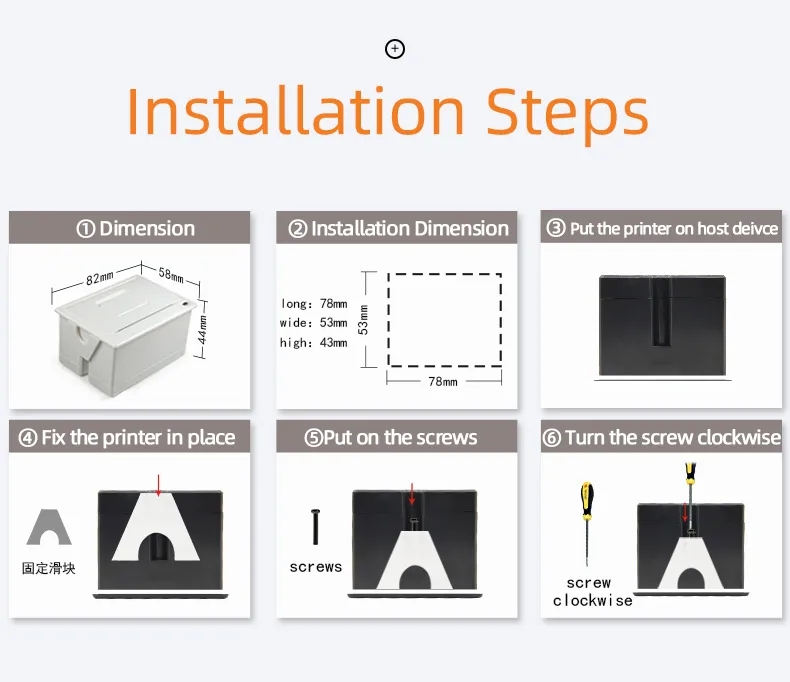 Installation Steps

① Dimension

82mm
58mm
44mm

② Installation Dimension

long: 78mm
wide: 53mm
high: 43mm
53mm
78mm

③ Put the printer on host deivce

④ Fix the printer in place

固定滑块

⑤Put on the screws

screws

⑥ Turn the screw clockwise

screw
clockwise